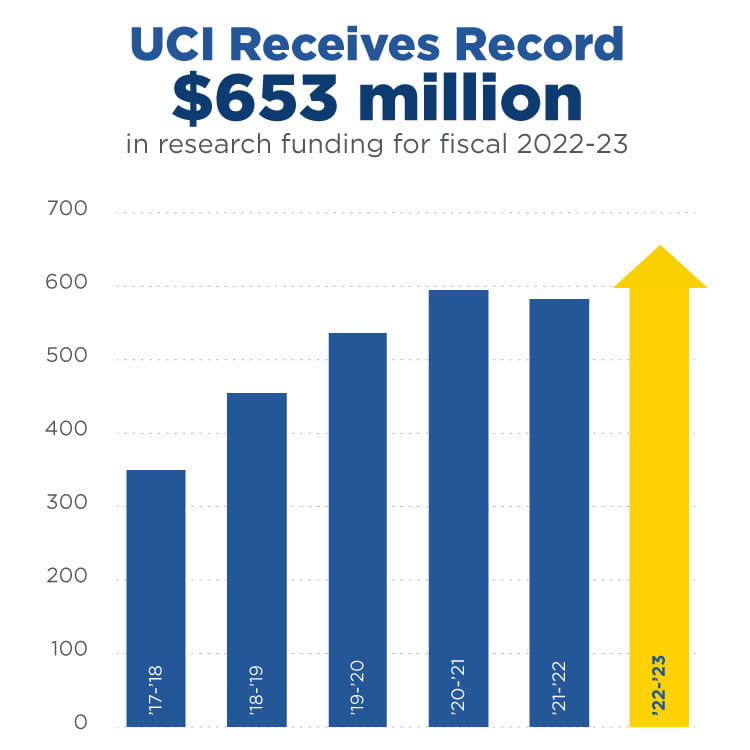 UCI Receives Record
$653 million
in research funding for fiscal 2022-23

700
600
500
400
300
200
100
0

'17-'18
'18-'19
'19-'20
'20-'21
'21-'22
'22-'23